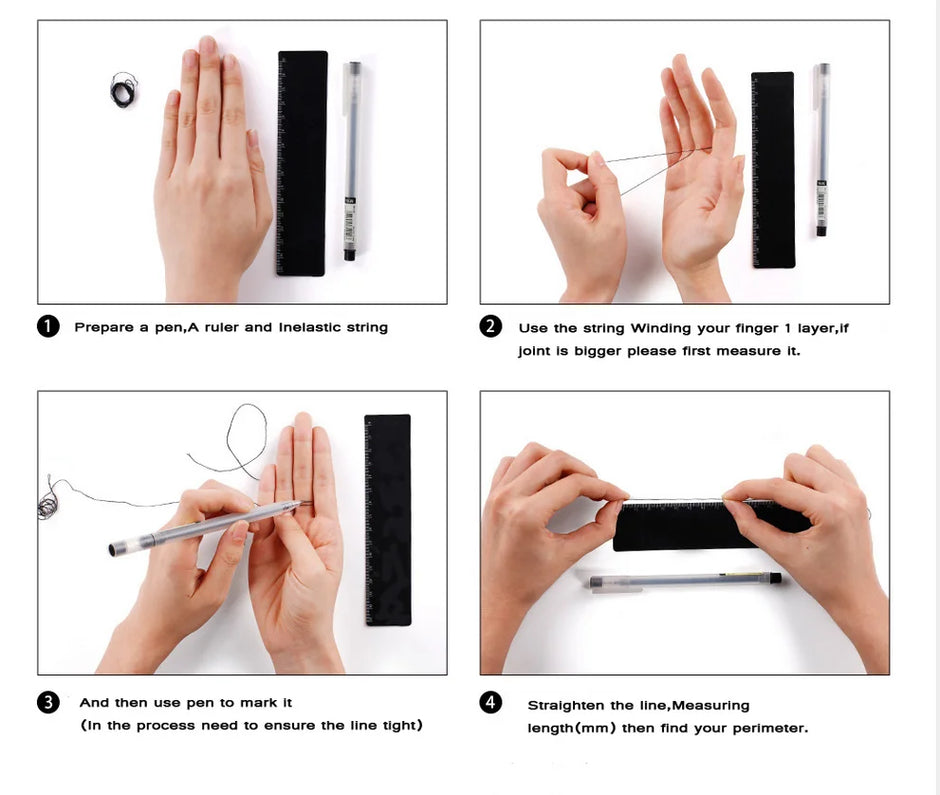 1 Prepare a pen,A ruler and Inelastic string

2 Use the string Winding your finger 1 layer,if joint is bigger please first measure it.

3 And then use pen to mark it (In the process need to ensure the line tight)

4 Straighten the line,Measuring length(mm) then find your perimeter.