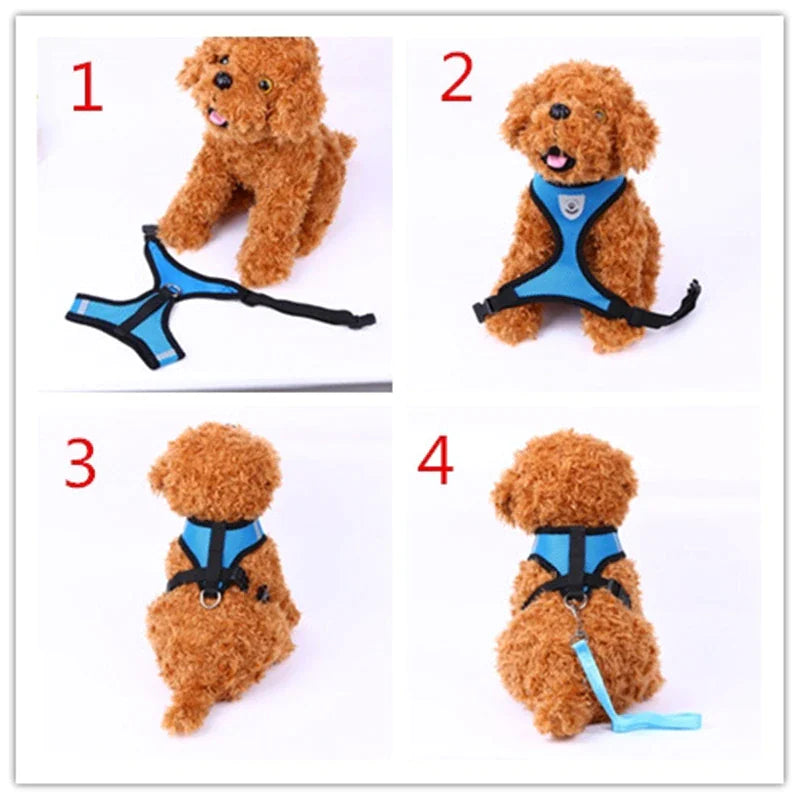 1

2

3

4