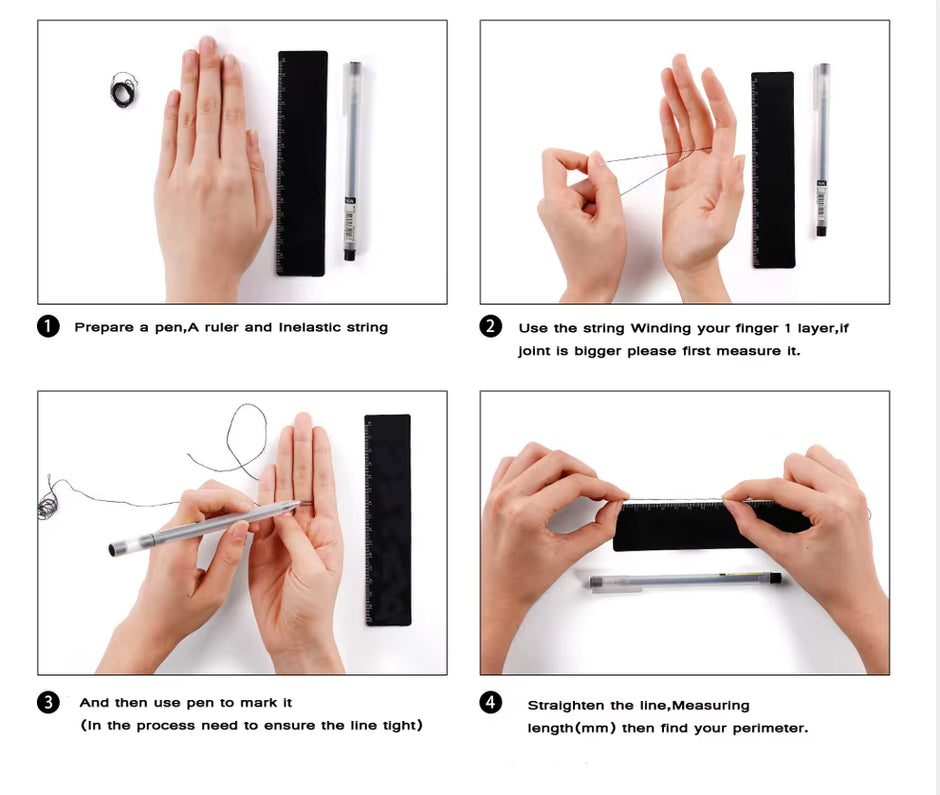 1 Prepare a pen,A ruler and Inelastic string

2 Use the string Winding your finger 1 layer,if joint is bigger please first measure it.

3 And then use pen to mark it (In the process need to ensure the line tight)

4 Straighten the line,Measuring length(mm) then find your perimeter.